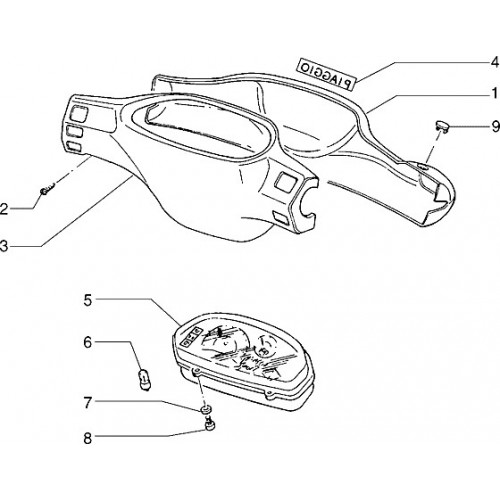 PIAGGIO
4
1
9
2
3
5
6
7
8